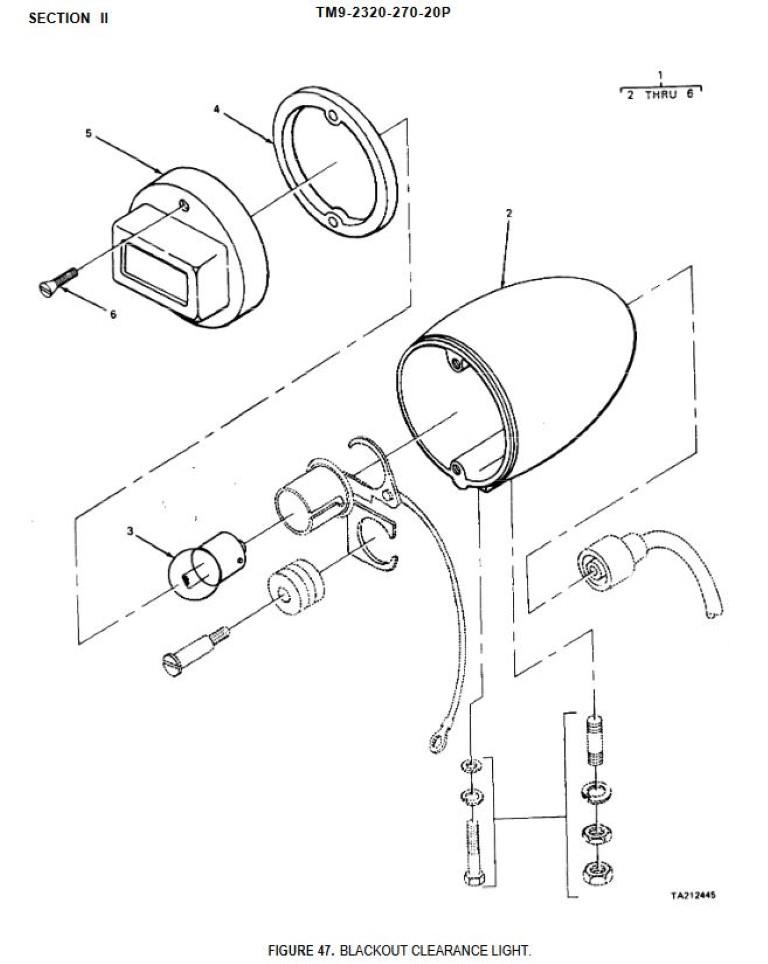 SECTION II

TM9-2320-270-20P

1
2 THRU 6

4

5

2

6

3

TA212445

FIGURE 47. BLACKOUT CLEARANCE LIGHT.